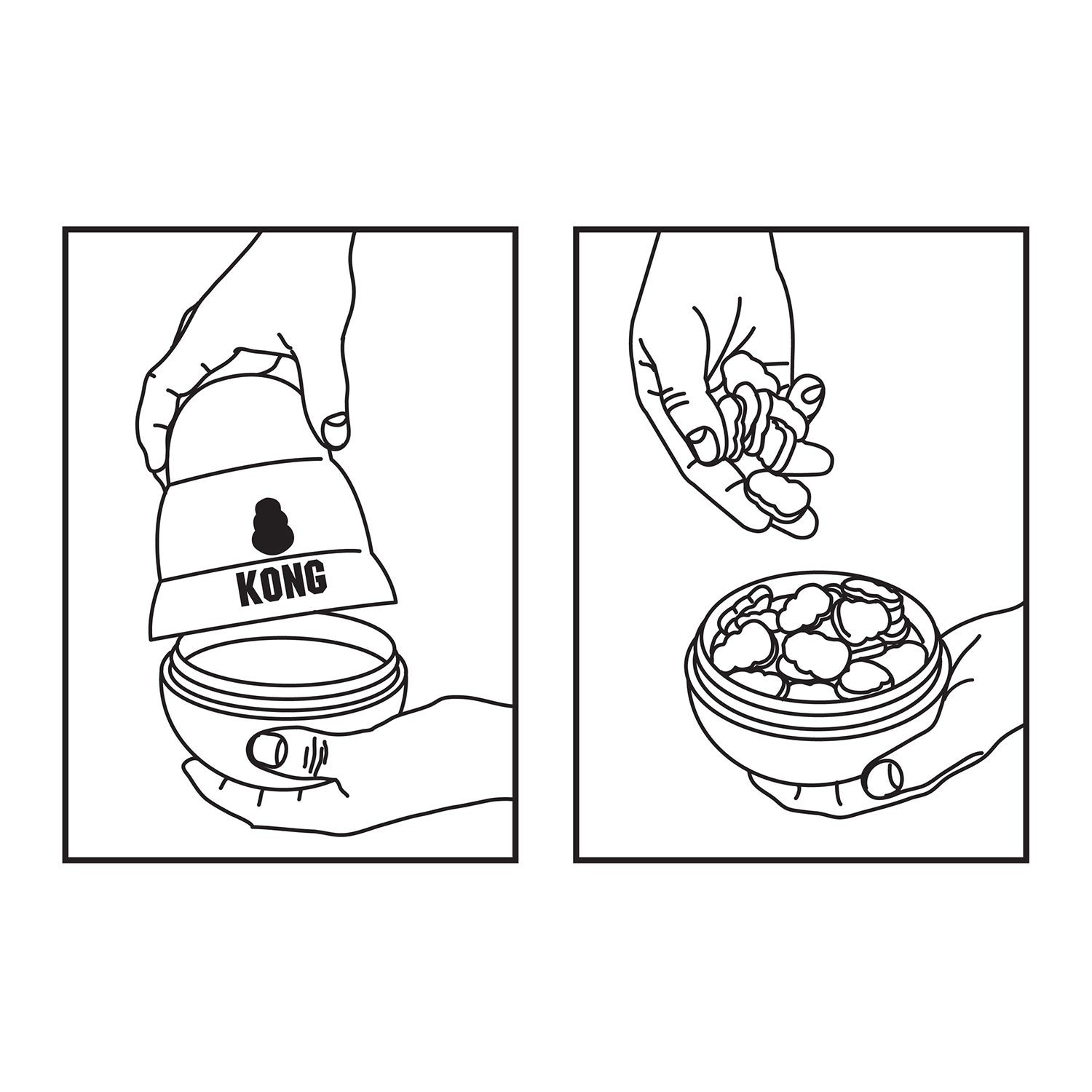 KONG